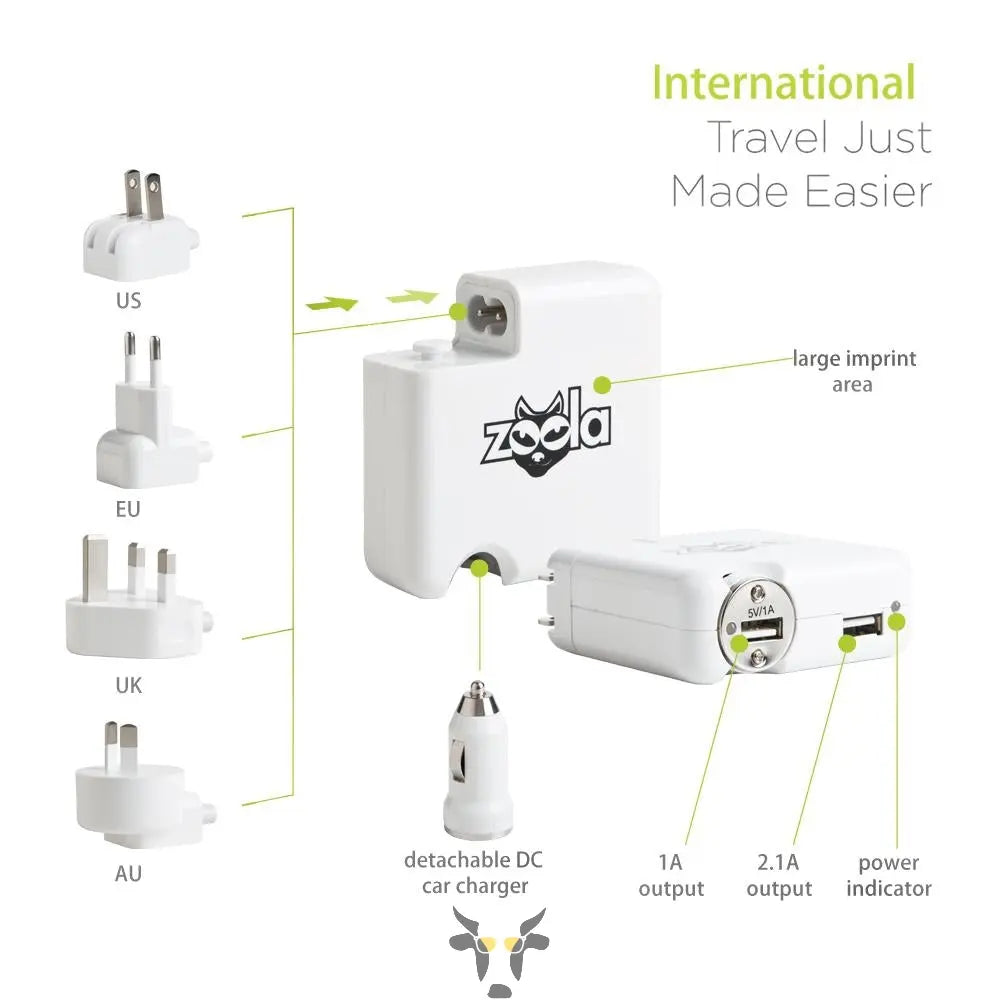 International
Travel Just
Made Easier

US

EU

UK

AU

large imprint area

zoola

5V/1A

detachable DC car charger

1A output

2.1A output

power indicator